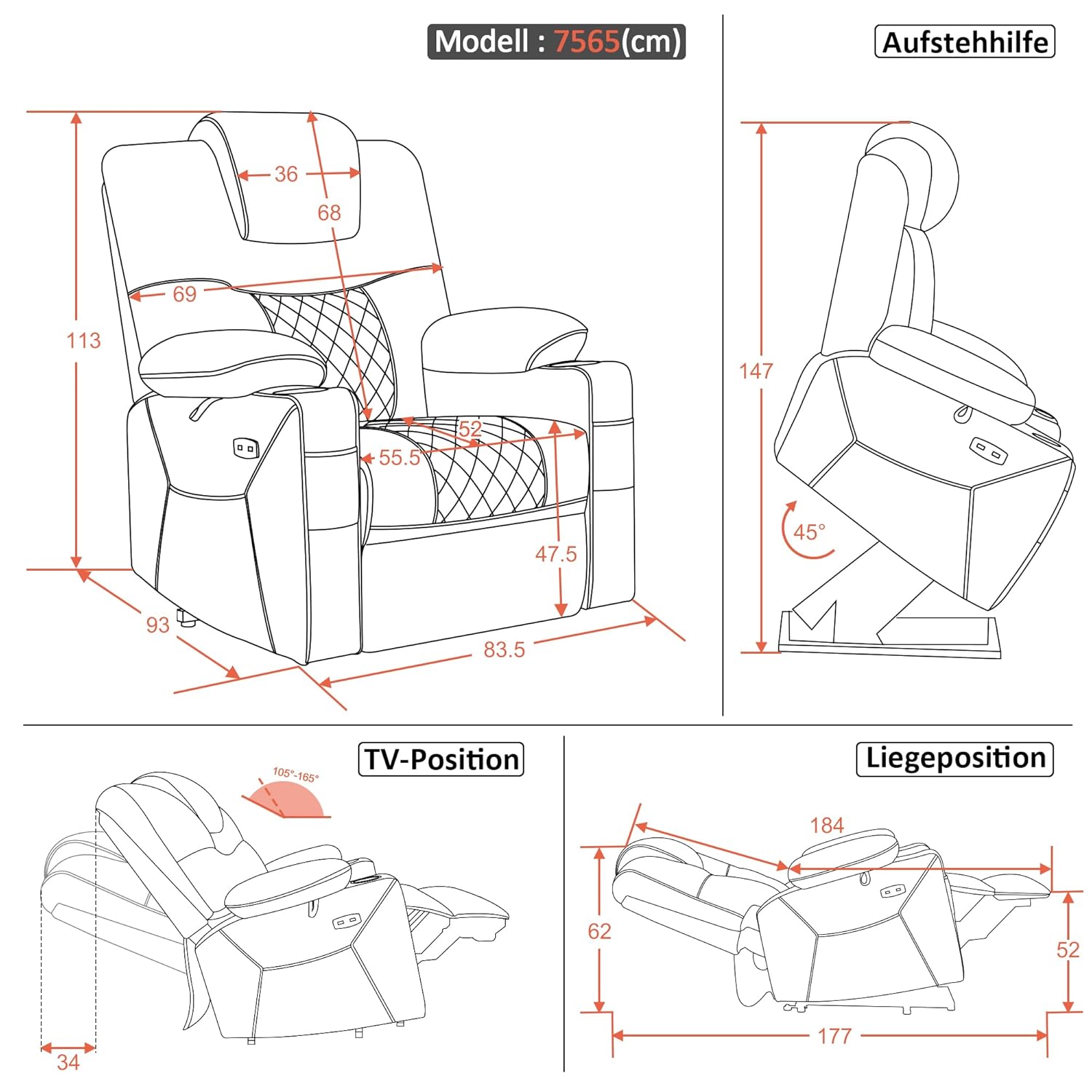 Modell : 7565(cm)

36
68
69
113
52
55.5
47.5
93
83.5

Aufstehhilfe

147
45°

TV-Position

105°-165°
34

Liegeposition

184
62
52
177